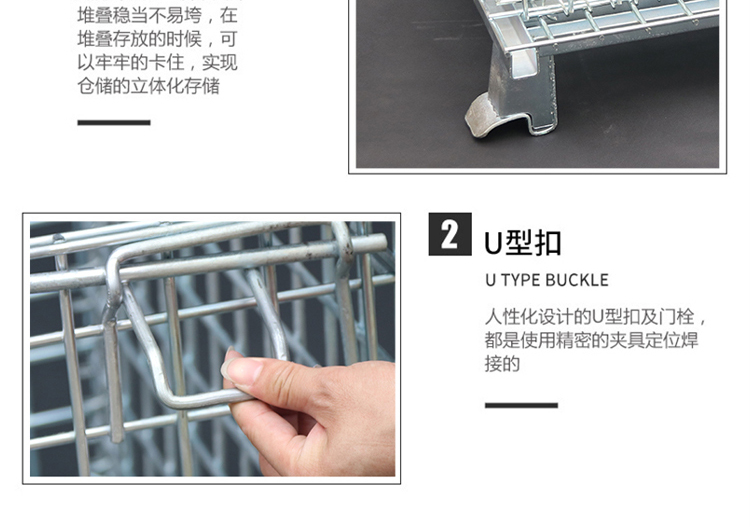 堆叠稳当不易垮，在堆叠存放的时候，可以牢牢的卡住，实现仓储的立体化存储

2 U型扣

U TYPE BUCKLE

人性化设计的U型扣及门栓，都是使用精密的夹具定位焊接的