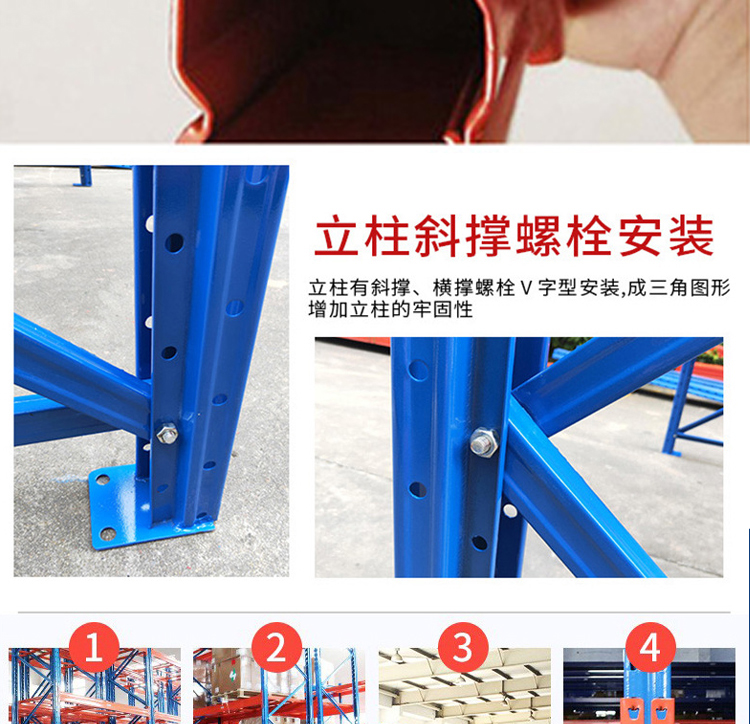 立柱斜撑螺栓安装

立柱有斜撑、横撑螺栓 V 字型安装,成三角图形增加立柱的牢固性

1

2

3

4